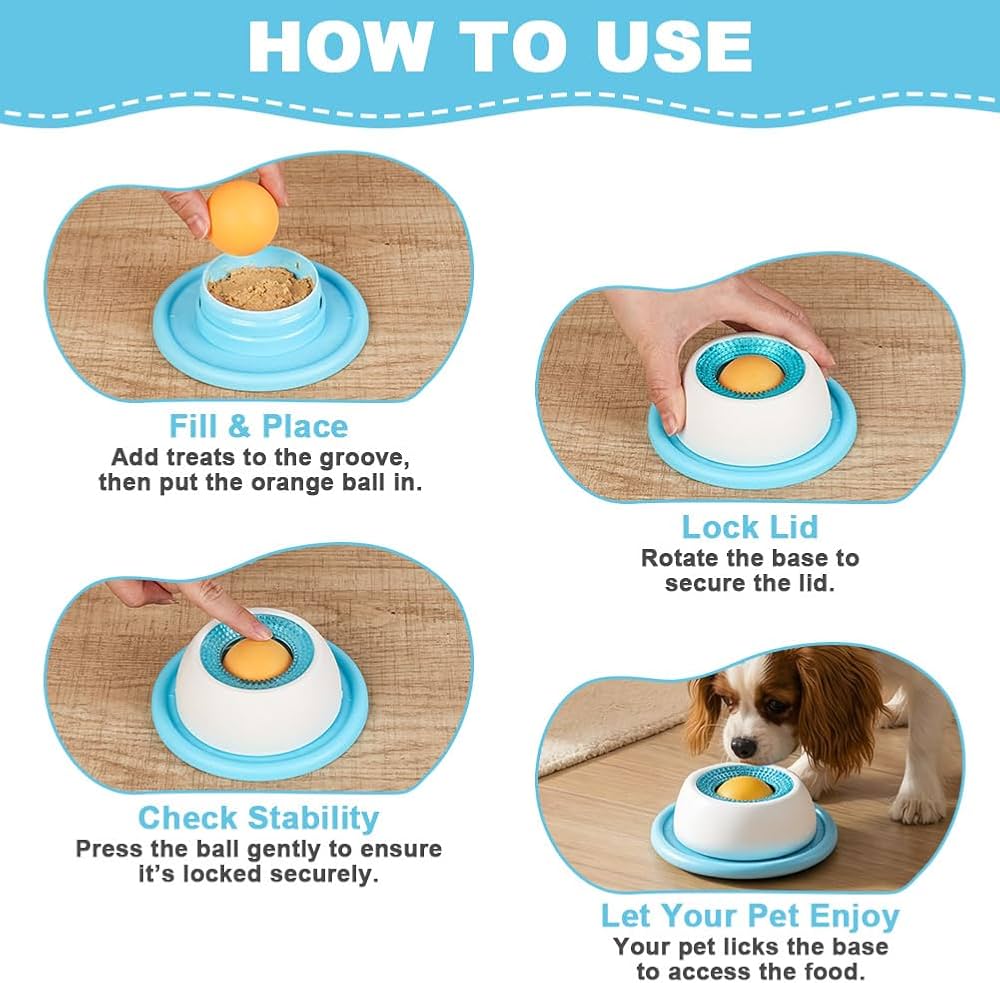 HOW TO USE

Fill & Place
Add treats to the groove, then put the orange ball in.

Lock Lid
Rotate the base to secure the lid.

Check Stability
Press the ball gently to ensure it's locked securely.

Let Your Pet Enjoy
Your pet licks the base to access the food.